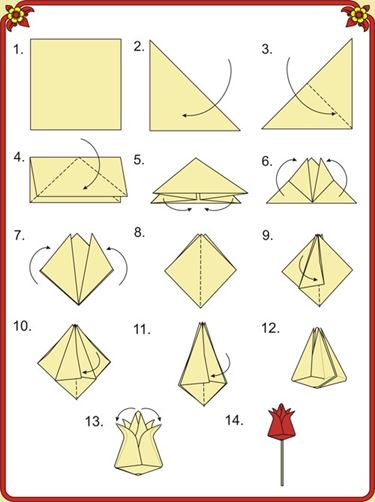 1.
2.
3.
4.
5.
6.
7.
8.
9.
10.
11.
12.
13.
14.